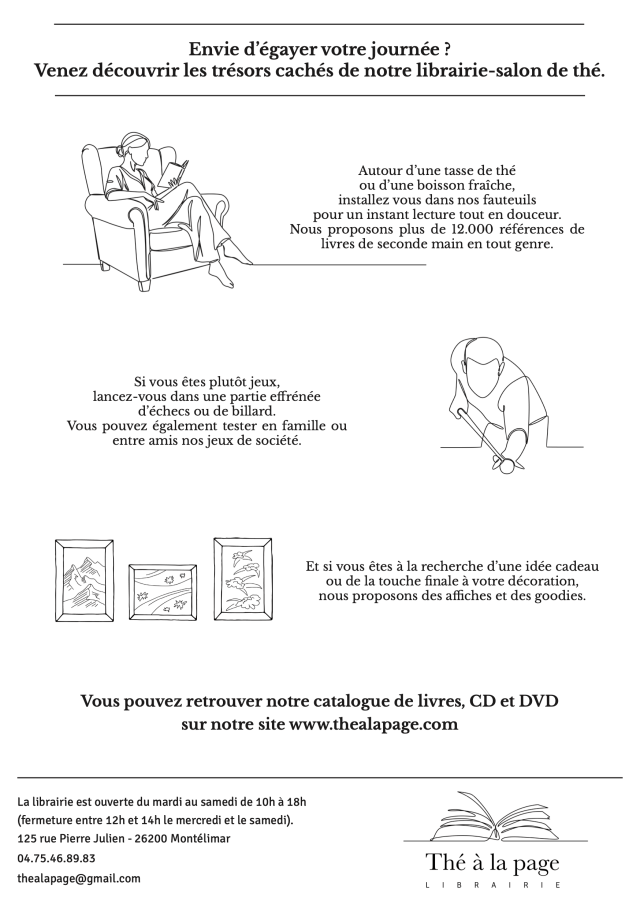 Envie d'égayer votre journée ?
Venez découvrir les trésors cachés de notre librairie-salon de thé.

Autour d'une tasse de thé ou d'une boisson fraîche, installez vous dans nos fauteuils pour un instant lecture tout en douceur. Nous proposons plus de 12.000 références de livres de seconde main en tout genre.

Si vous êtes plutôt jeux, lancez-vous dans une partie effrénée d'échecs ou de billard. Vous pouvez également tester en famille ou entre amis nos jeux de société.

Et si vous êtes à la recherche d'une idée cadeau ou de la touche finale à votre décoration, nous proposons des affiches et des goodies.

Vous pouvez retrouver notre catalogue de livres, CD et DVD sur notre site www.thealapage.com

La librairie est ouverte du mardi au samedi de 10h à 18h (fermeture entre 12h et 14h le mercredi et le samedi).
125 rue Pierre Julien - 26200 Montélimar
04.75.46.89.83
thealapage@gmail.com

Thé à la page
LIBRAIRIE